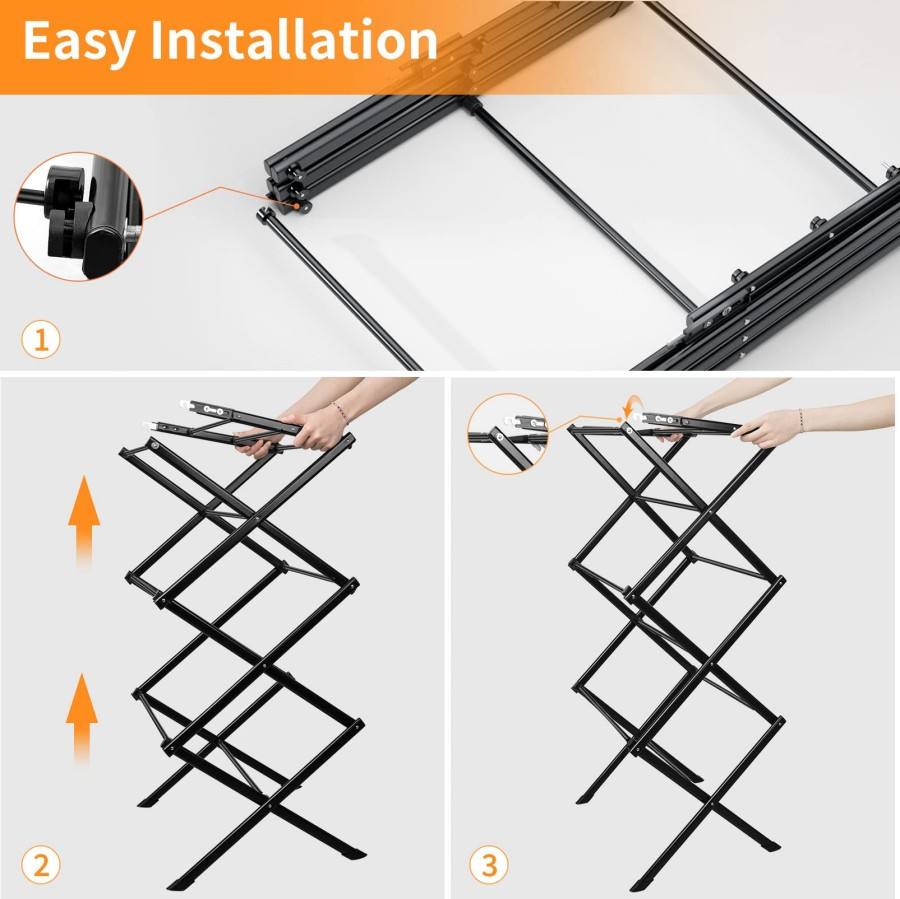 Easy Installation

1

2

3